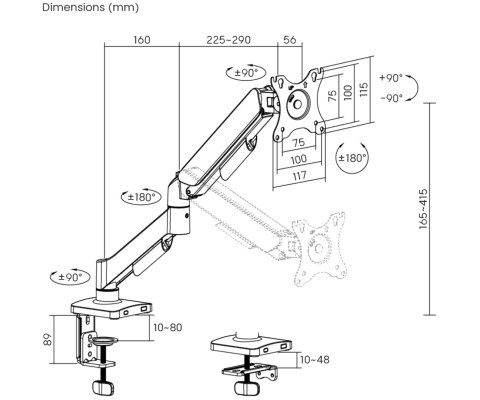 Dimensions (mm)

160
225~290
56
±90°
75
100
115
+90°
-90°
75
100
117
±180°
±180°
165~415
±90°
89
10~80
10~48